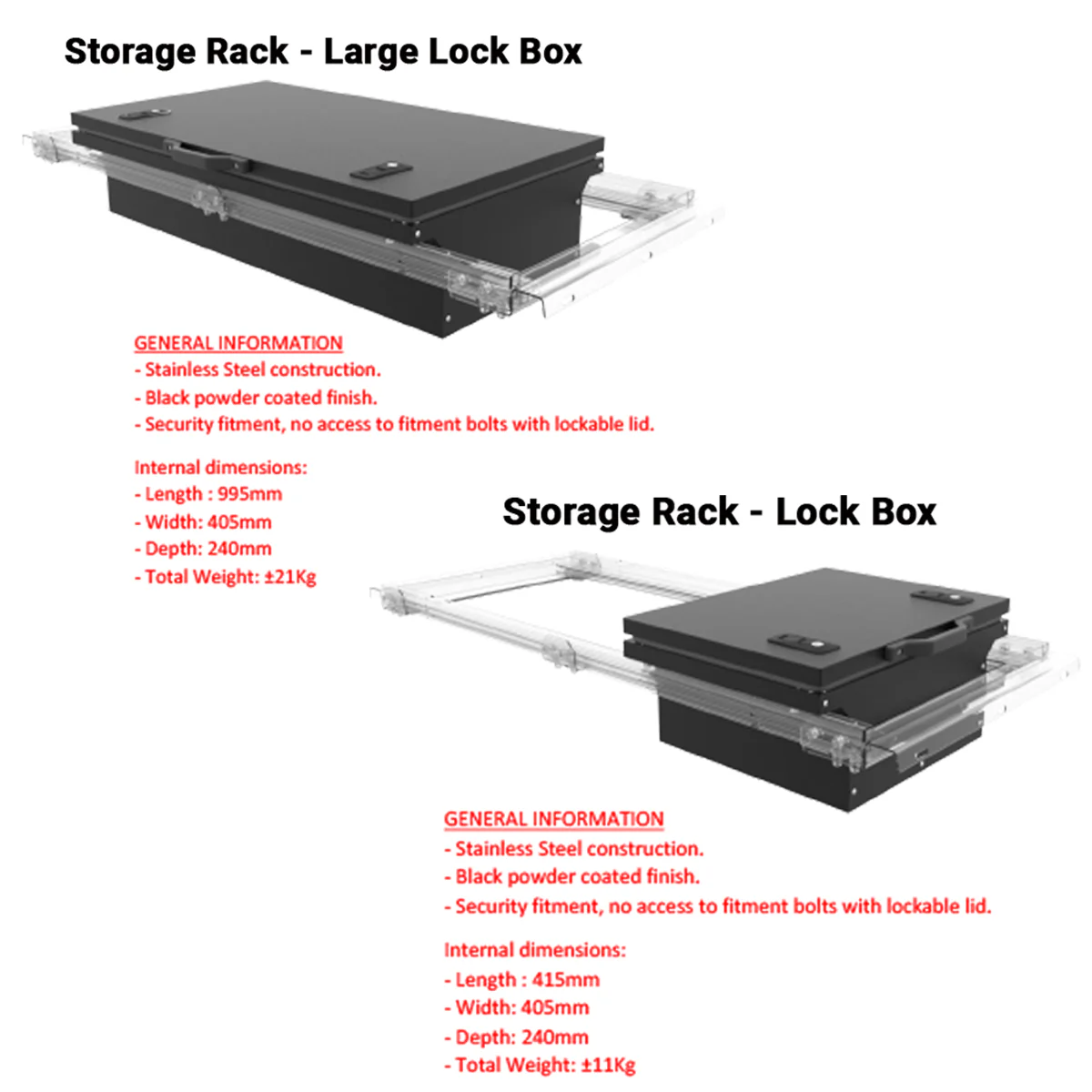 Storage Rack - Large Lock Box

GENERAL INFORMATION
- Stainless Steel construction.
- Black powder coated finish.
- Security fitment, no access to fitment bolts with lockable lid.

Internal dimensions:
- Length : 995mm
- Width: 405mm
- Depth: 240mm
- Total Weight: ±21Kg

Storage Rack - Lock Box

GENERAL INFORMATION
- Stainless Steel construction.
- Black powder coated finish.
- Security fitment, no access to fitment bolts with lockable lid.

Internal dimensions:
- Length : 415mm
- Width: 405mm
- Depth: 240mm
- Total Weight: ±11Kg